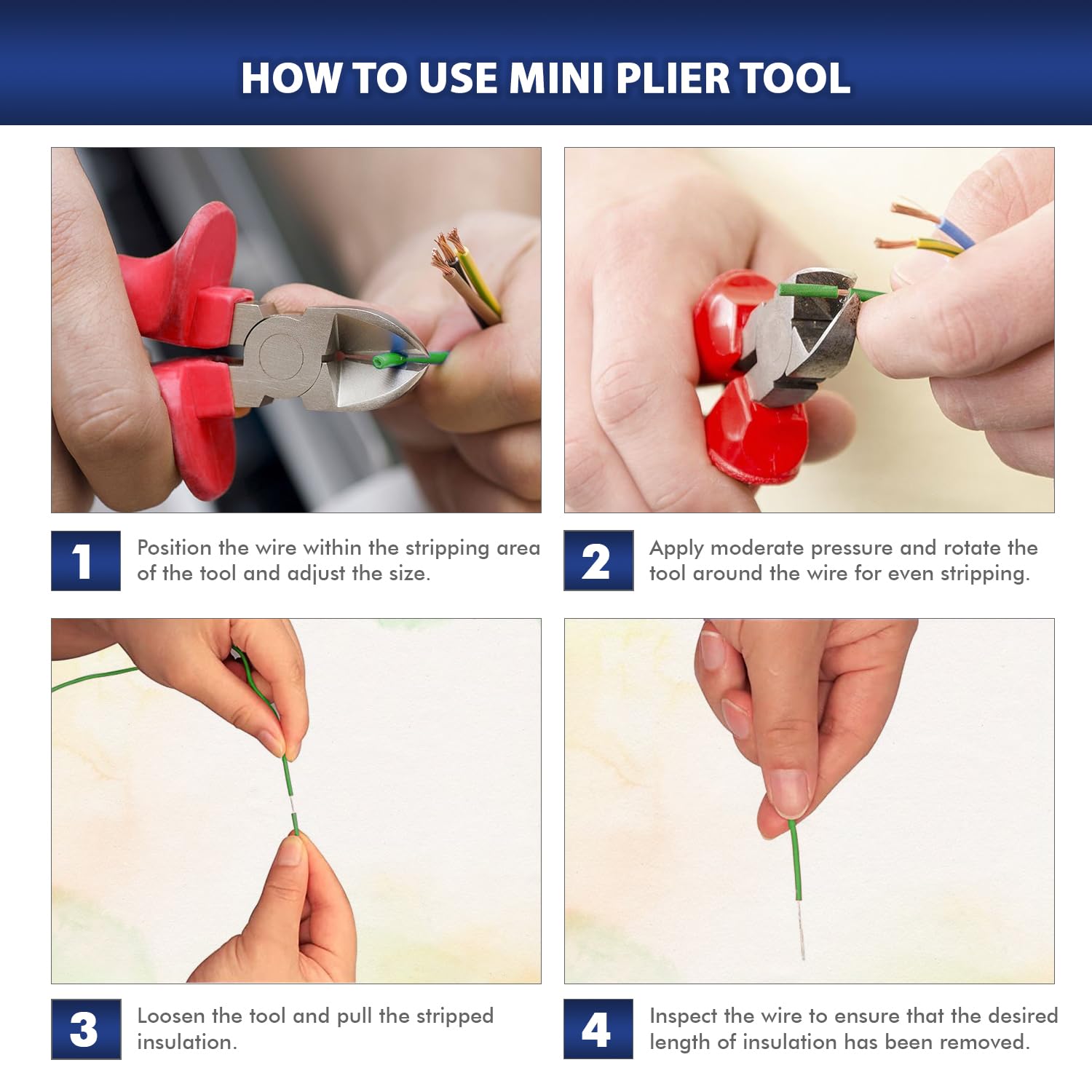 HOW TO USE MINI PLIER TOOL

1
Position the wire within the stripping area of the tool and adjust the size.

2
Apply moderate pressure and rotate the tool around the wire for even stripping.

3
Loosen the tool and pull the stripped insulation.

4
Inspect the wire to ensure that the desired length of insulation has been removed.